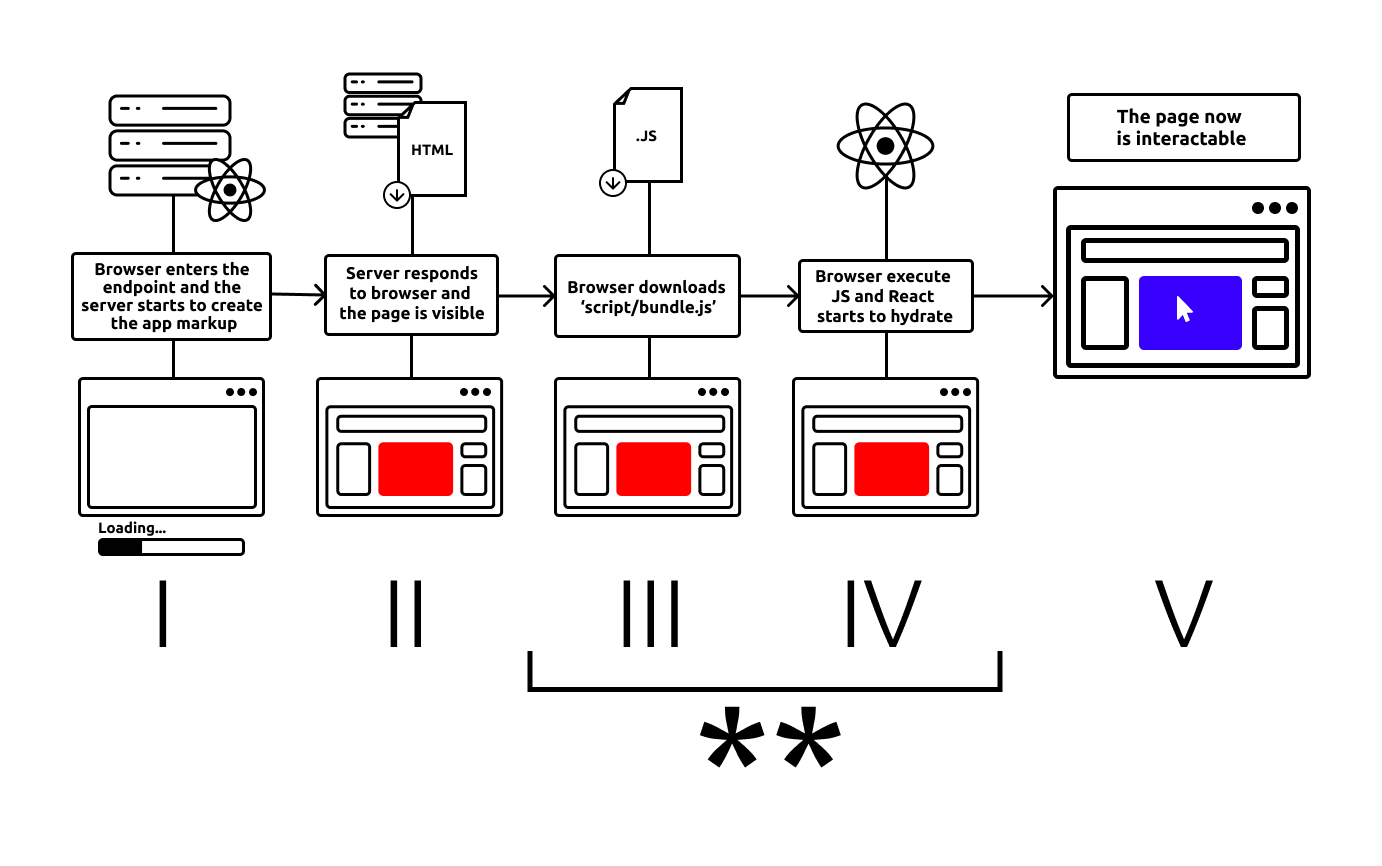 HTML

.JS

The page now is interactable

Browser enters the endpoint and the server starts to create the app markup

Server responds to browser and the page is visible

Browser downloads 'script/bundle.js'

Browser execute JS and React starts to hydrate

Loading...

I

II

III

IV

V

**